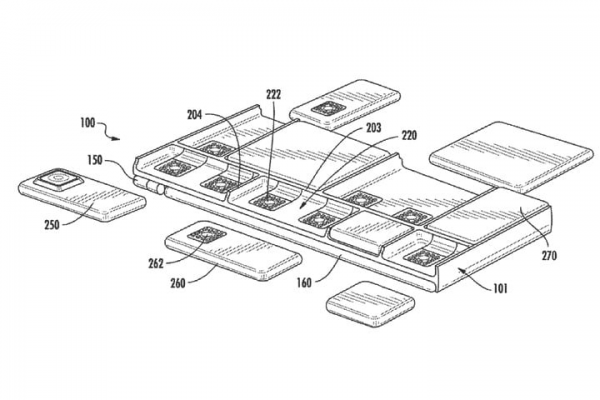 100
204
222
203
220
150
250
262
260
160
270
101