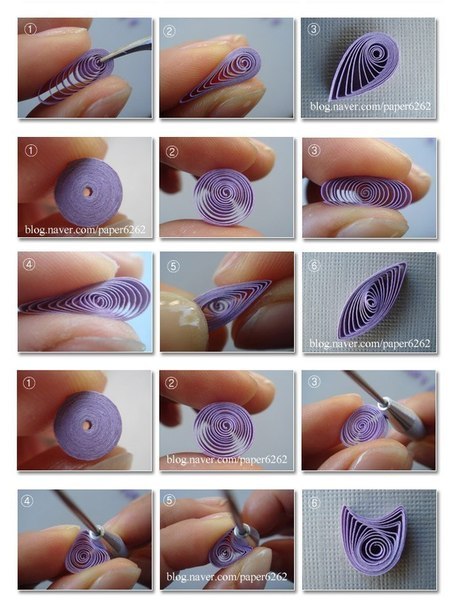 ①
②
③
blog.naver.com/paper6262

①
blog.naver.com/paper6262
②
③

④
⑤
⑥
blog.naver.com/paper6262

①
②
blog.naver.com/paper6262
③

④
⑤
blog.naver.com/paper6262
⑥